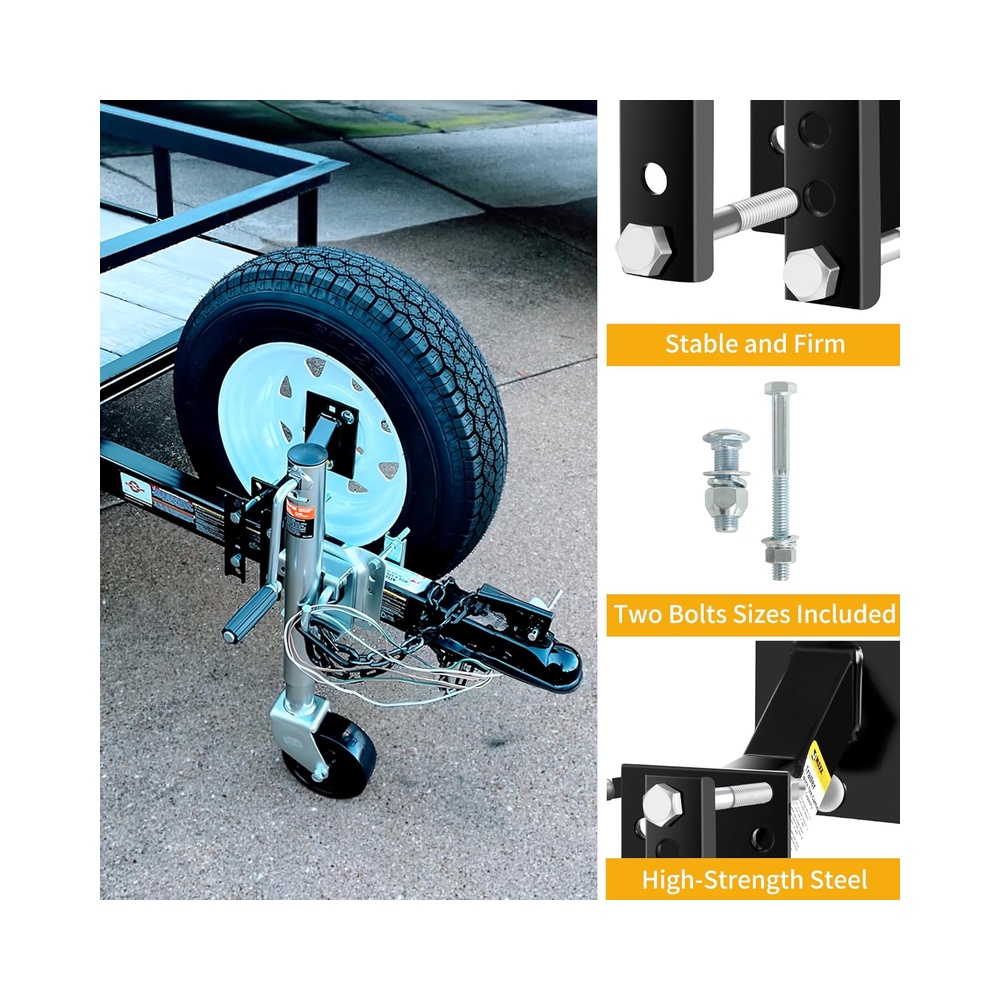 Stable and Firm

Two Bolts Sizes Included

High-Strength Steel