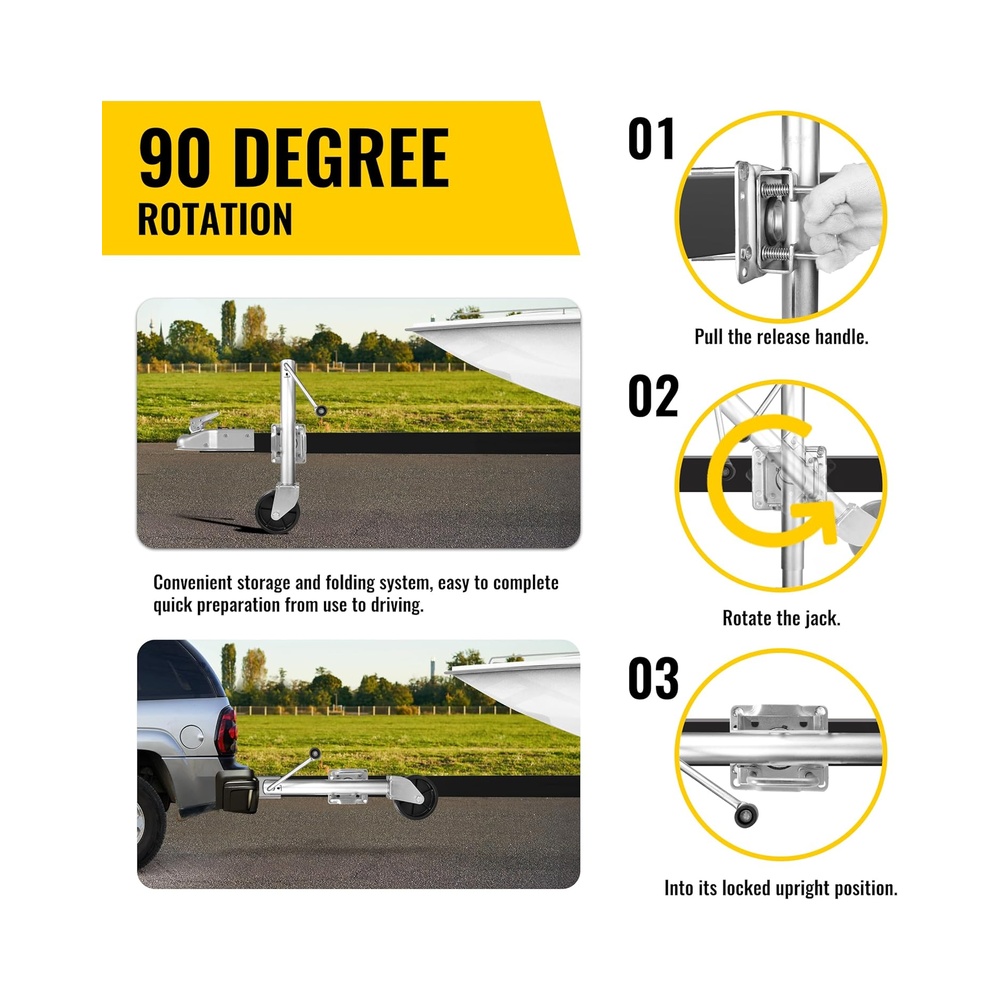 90 DEGREE
ROTATION

Convenient storage and folding system, easy to complete quick preparation from use to driving.

01

Pull the release handle.

02

Rotate the jack.

03

Into its locked upright position.