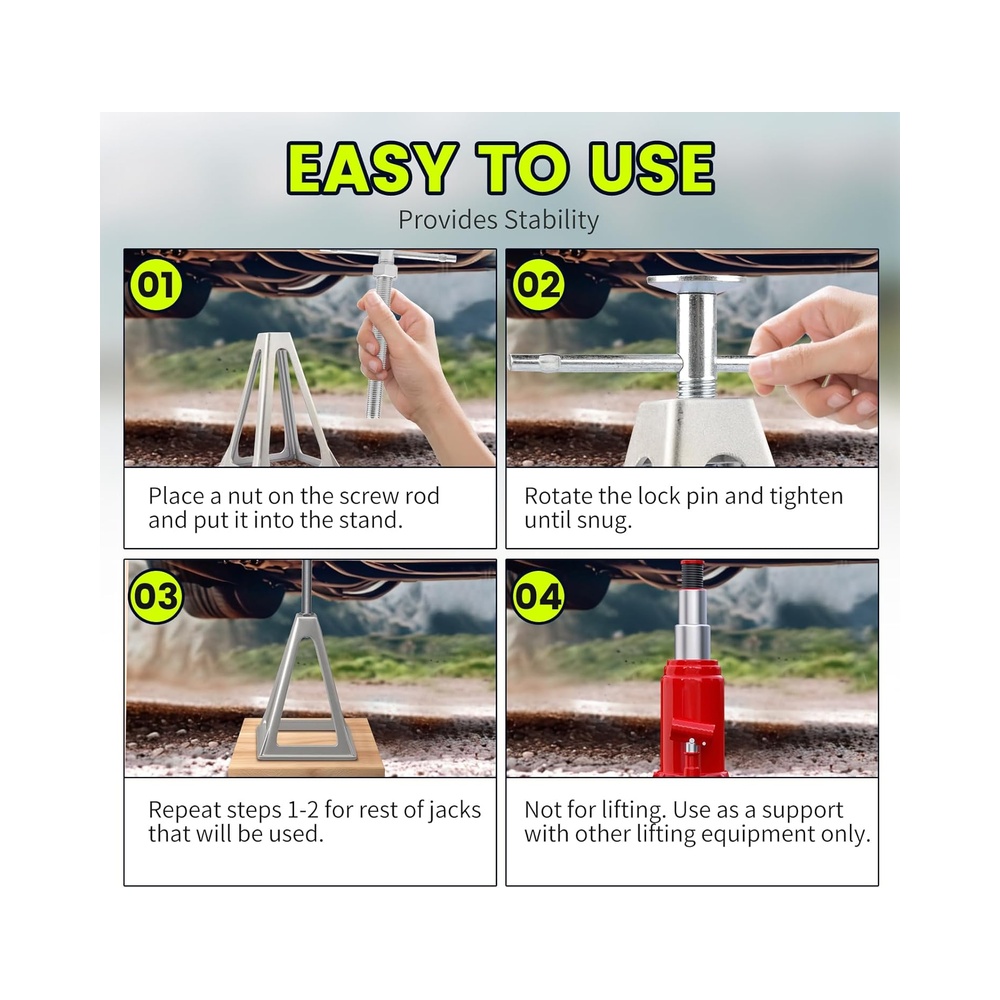 EASY TO USE

Provides Stability

01

Place a nut on the screw rod and put it into the stand.

02

Rotate the lock pin and tighten until snug.

03

Repeat steps 1-2 for rest of jacks that will be used.

04

Not for lifting. Use as a support with other lifting equipment only.