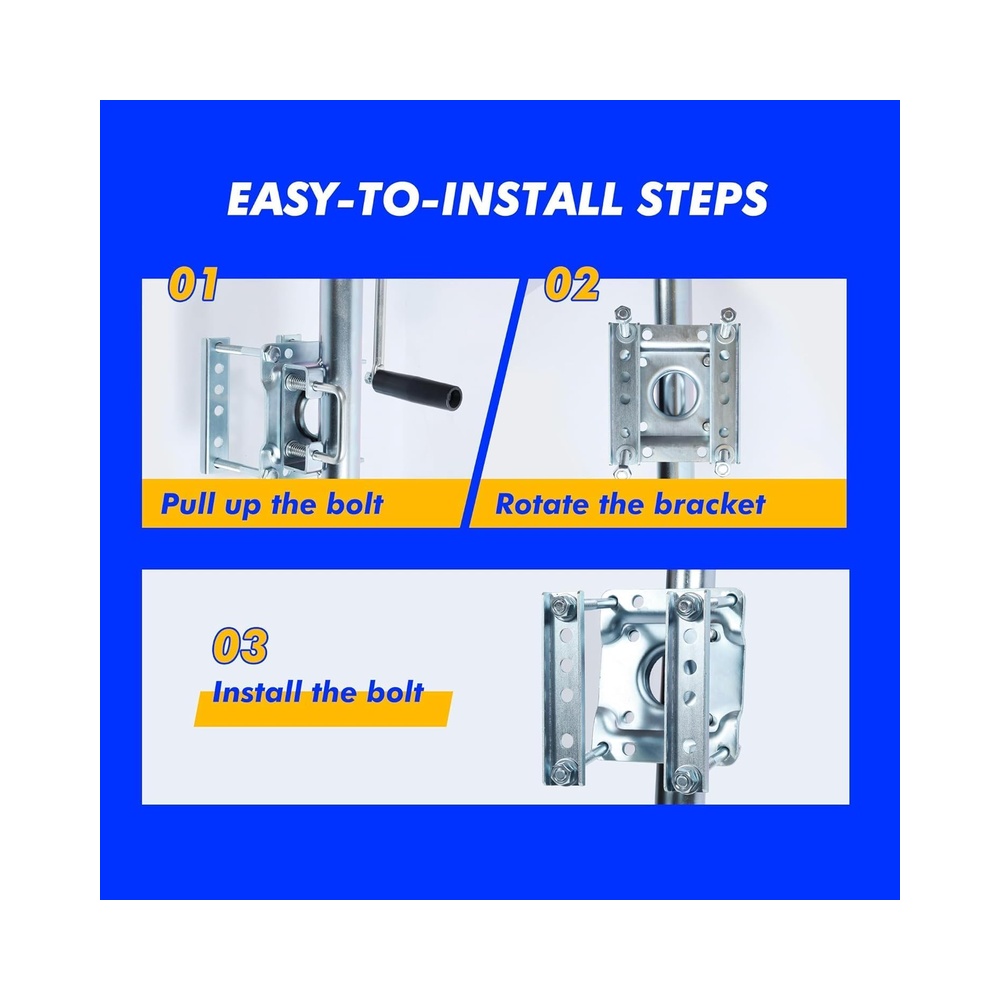 EASY-TO-INSTALL STEPS

01

Pull up the bolt

02

Rotate the bracket

03

Install the bolt