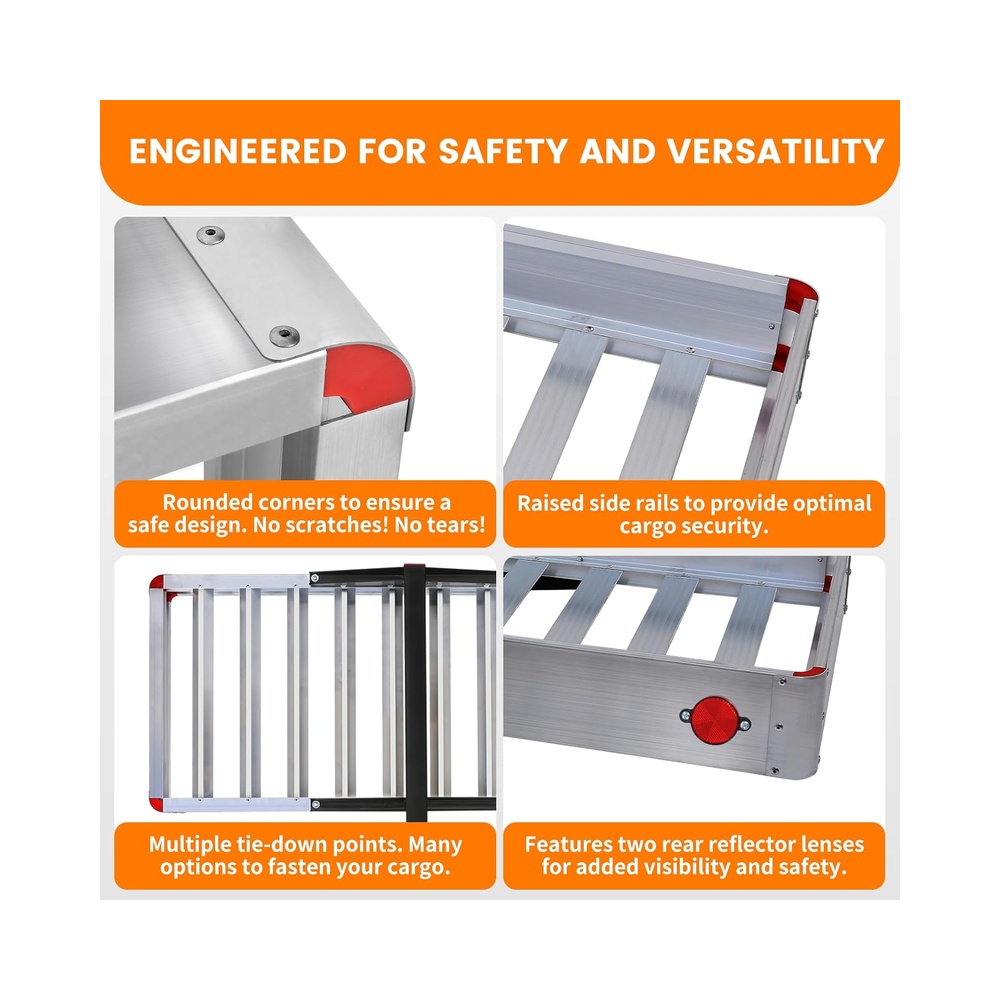 ENGINEERED FOR SAFETY AND VERSATILITY

Rounded corners to ensure a safe design. No scratches! No tears!

Raised side rails to provide optimal cargo security.

Multiple tie-down points. Many options to fasten your cargo.

Features two rear reflector lenses for added visibility and safety.