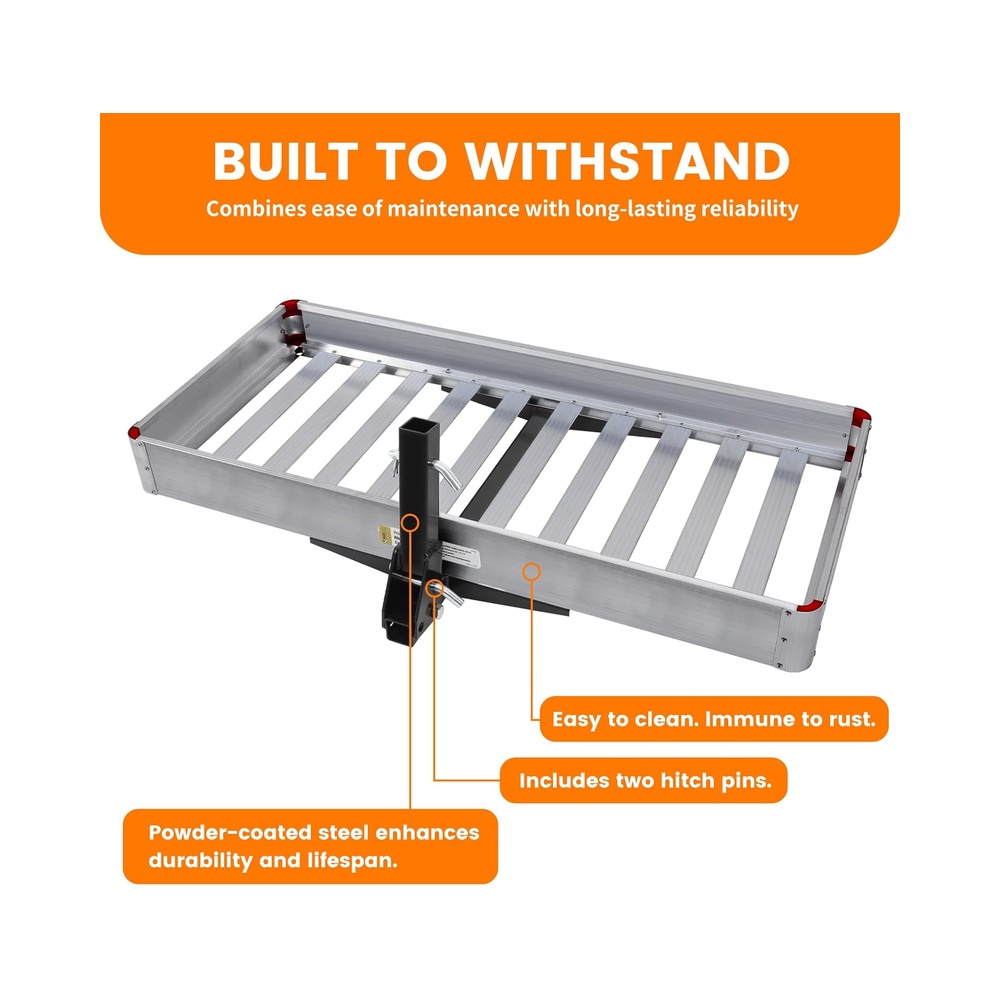 BUILT TO WITHSTAND
Combines ease of maintenance with long-lasting reliability

Easy to clean. Immune to rust.

Includes two hitch pins.

Powder-coated steel enhances durability and lifespan.