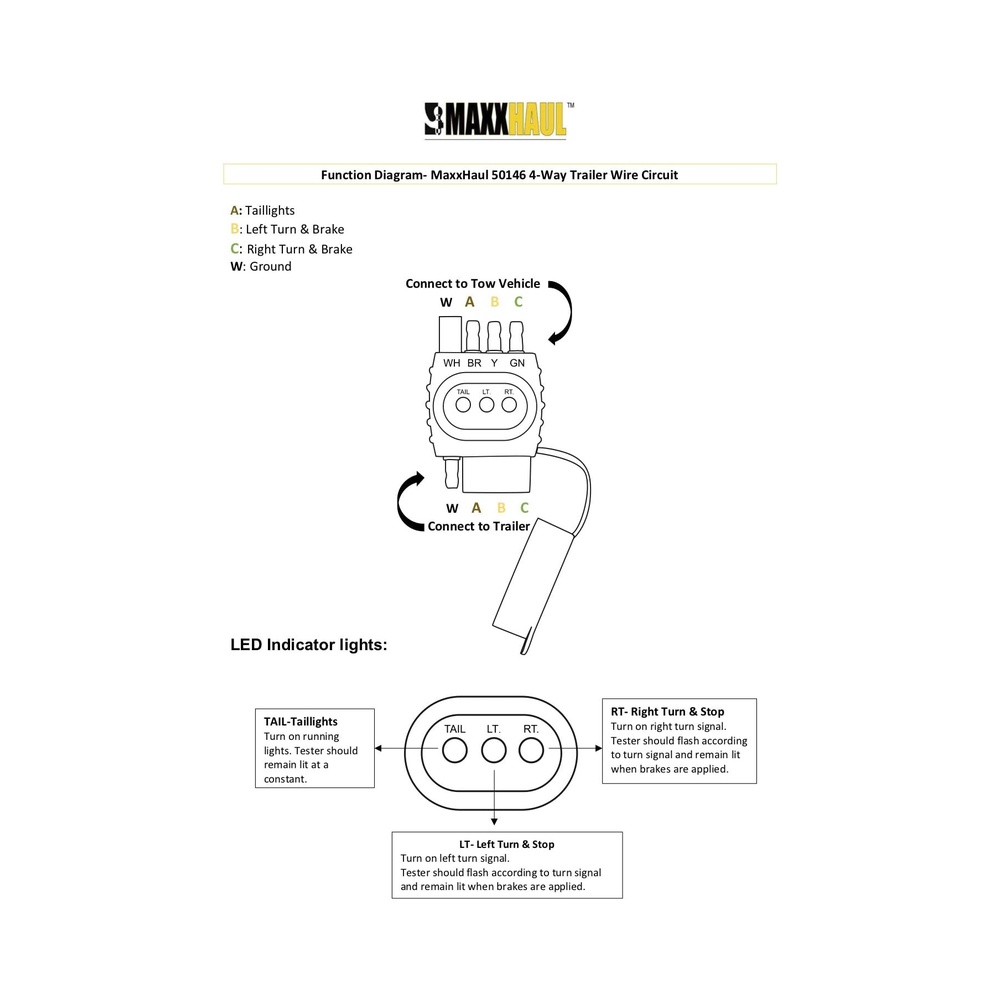 MAXXHAUL™

Function Diagram- MaxxHaul 50146 4-Way Trailer Wire Circuit

A: Taillights
B: Left Turn & Brake
C: Right Turn & Brake
W: Ground

Connect to Tow Vehicle
W A B C

WH BR Y GN

TAIL LT. RT.

W A B C
Connect to Trailer

LED Indicator lights:

TAIL-Taillights
Turn on running lights. Tester should remain lit at a constant.

TAIL LT. RT.

RT- Right Turn & Stop
Turn on right turn signal. Tester should flash according to turn signal and remain lit when brakes are applied.

LT- Left Turn & Stop
Turn on left turn signal.
Tester should flash according to turn signal and remain lit when brakes are applied.