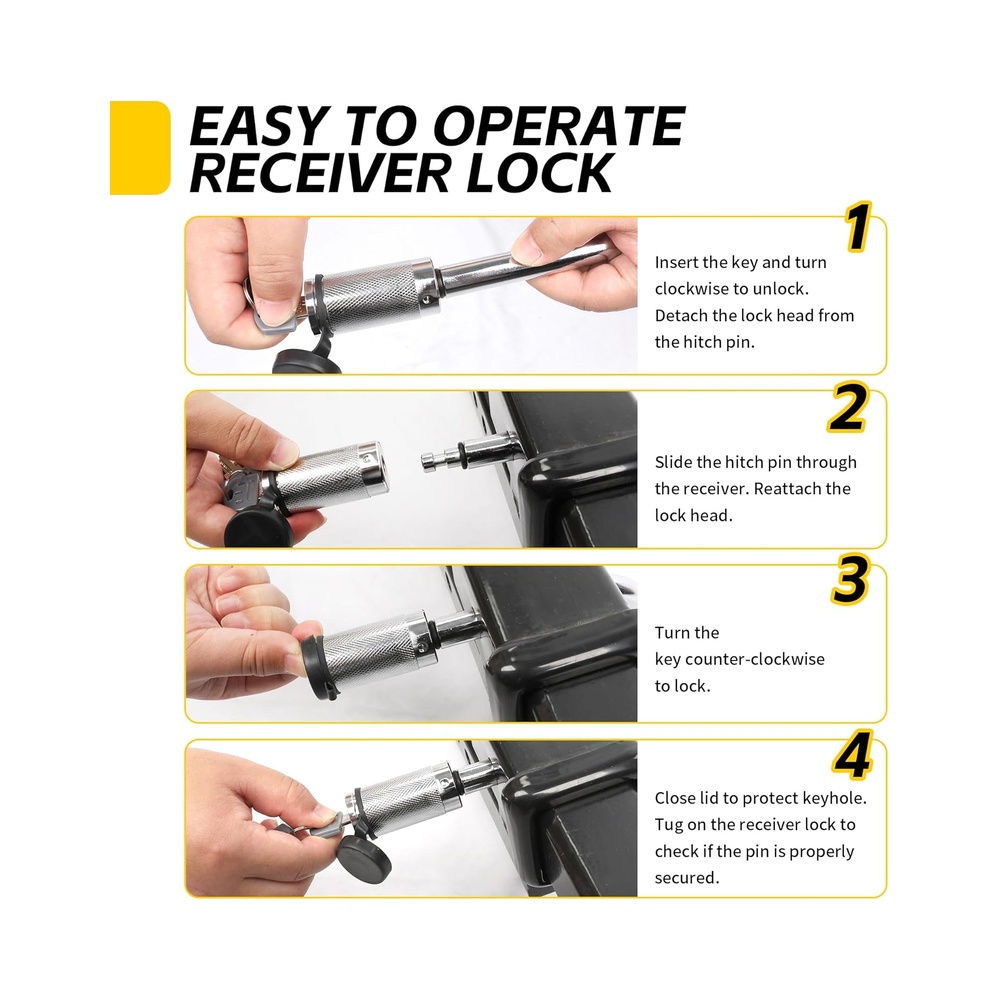 EASY TO OPERATE
RECEIVER LOCK

1

Insert the key and turn clockwise to unlock. Detach the lock head from the hitch pin.

2

Slide the hitch pin through the receiver. Reattach the lock head.

3

Turn the key counter-clockwise to lock.

4

Close lid to protect keyhole. Tug on the receiver lock to check if the pin is properly secured.